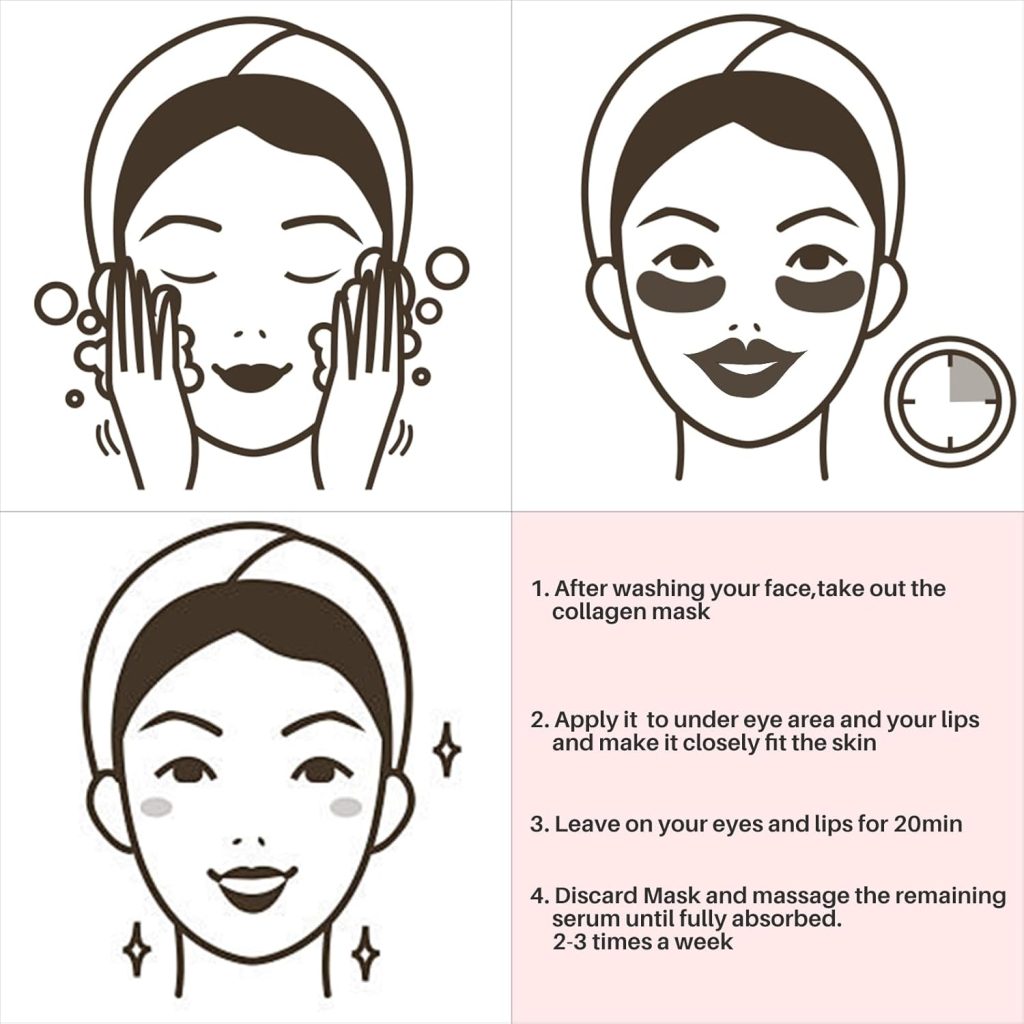 1. After washing your face,take out the collagen mask

2. Apply it  to under eye area and your lips and make it closely fit the skin

3. Leave on your eyes and lips for 20min

4. Discard Mask and massage the remaining serum until fully absorbed.
2-3 times a week